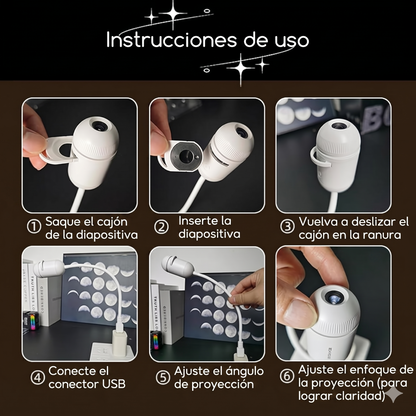 Instrucciones de uso

① Saque el cajón de la diapositiva

② Inserte la diapositiva

③ Vuelva a deslizar el cajón en la ranura

④ Conecte el conector USB

⑤ Ajuste el ángulo de proyección

⑥ Ajuste el enfoque de la proyección (para lograr claridad)